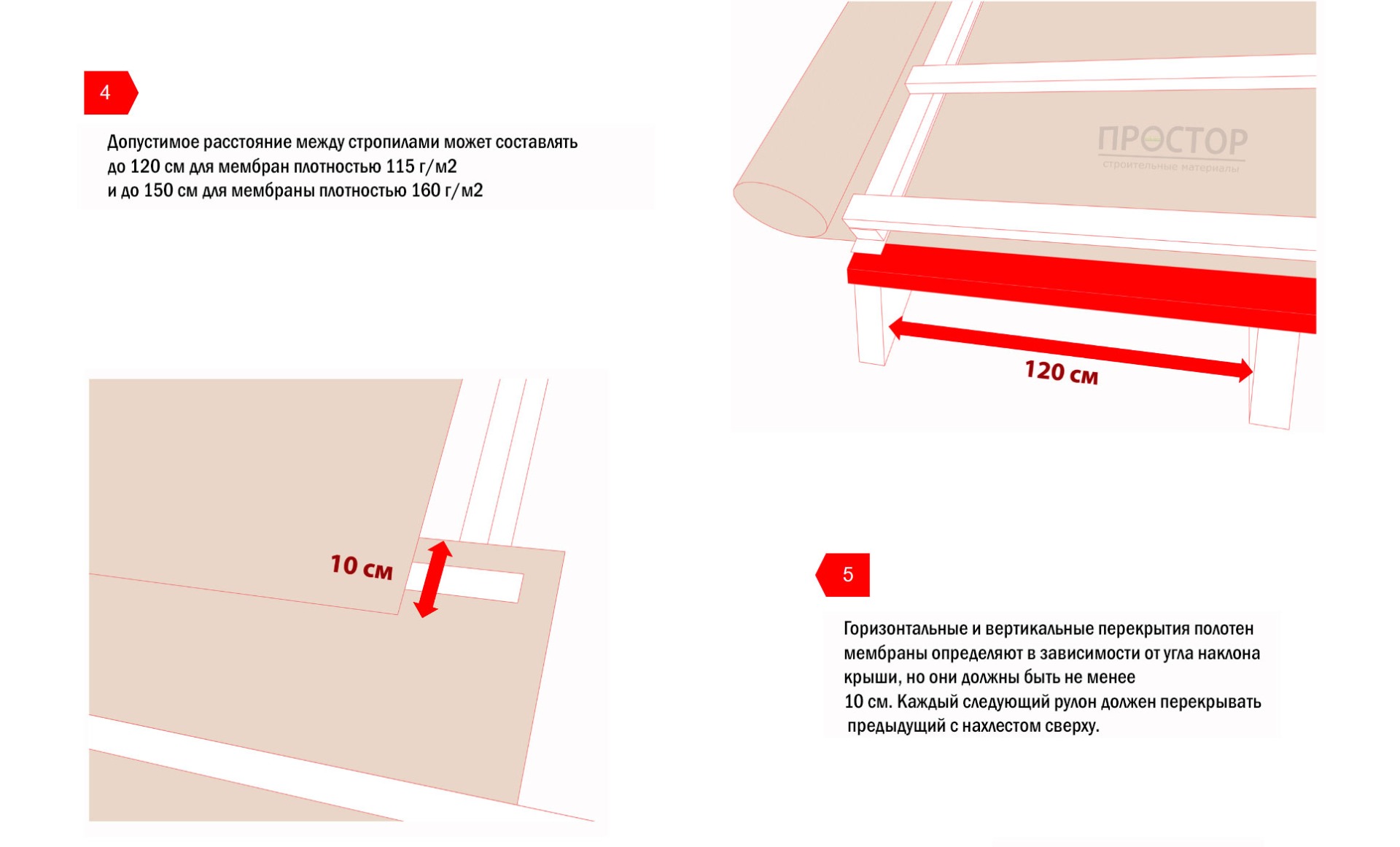 4

Допустимое расстояние между стропилами может составлять до 120 см для мембран плотностью 115 г/м2 и до 150 см для мембраны плотностью 160 г/м2

ПРОСТОР
строительные материалы

120 см

10 см

5

Горизонтальные и вертикальные перекрытия полотен мембраны определяют в зависимости от угла наклона крыши, но они должны быть не менее 10 см. Каждый следующий рулон должен перекрывать предыдущий с нахлестом сверху.