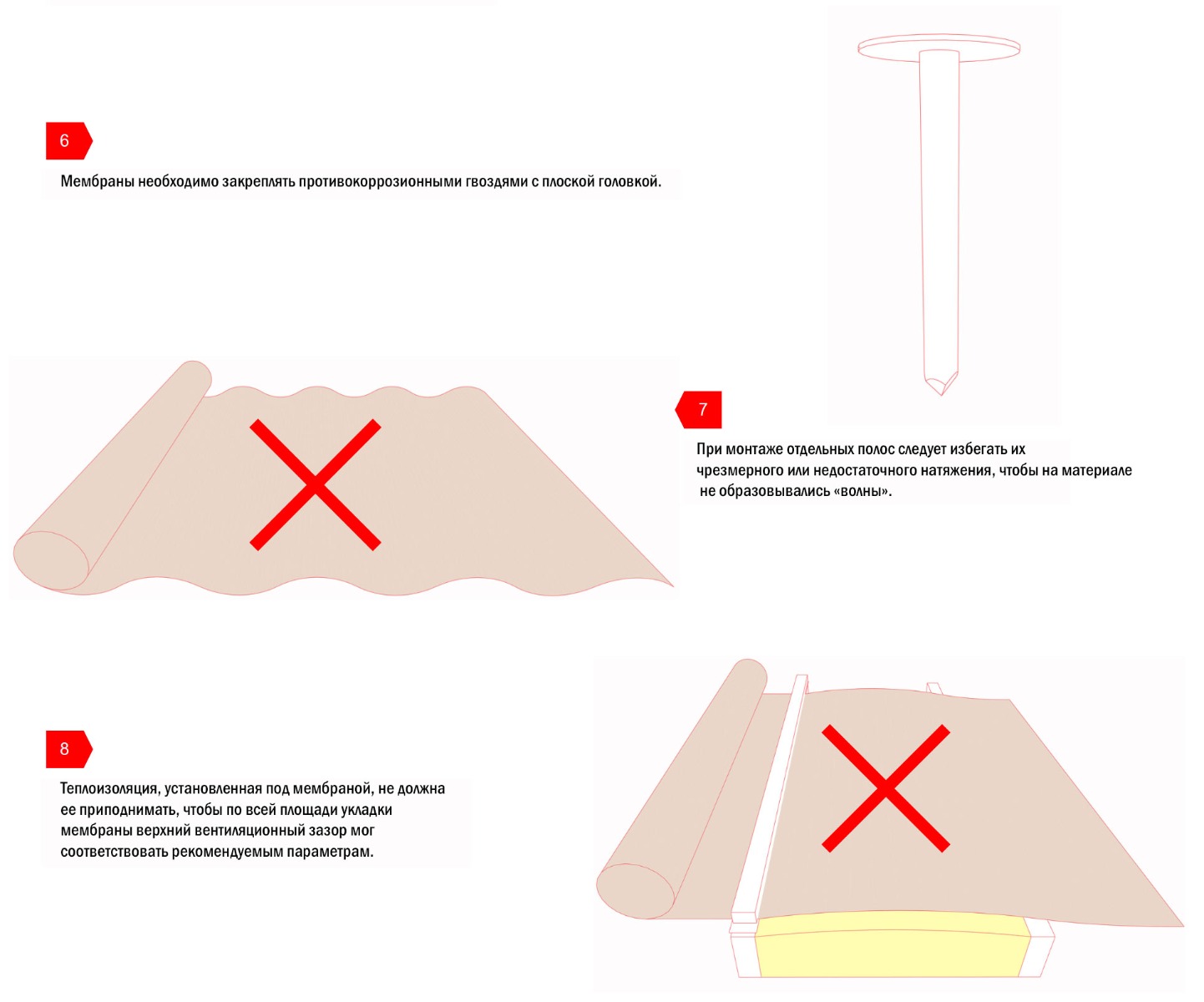 6

Мембраны необходимо закреплять противокоррозионными гвоздями с плоской головкой.

7

При монтаже отдельных полос следует избегать их чрезмерного или недостаточного натяжения, чтобы на материале не образовывались «волны».

8

Теплоизоляция, установленная под мембраной, не должна ее приподнимать, чтобы по всей площади укладки мембраны верхний вентиляционный зазор мог соответствовать рекомендуемым параметрам.