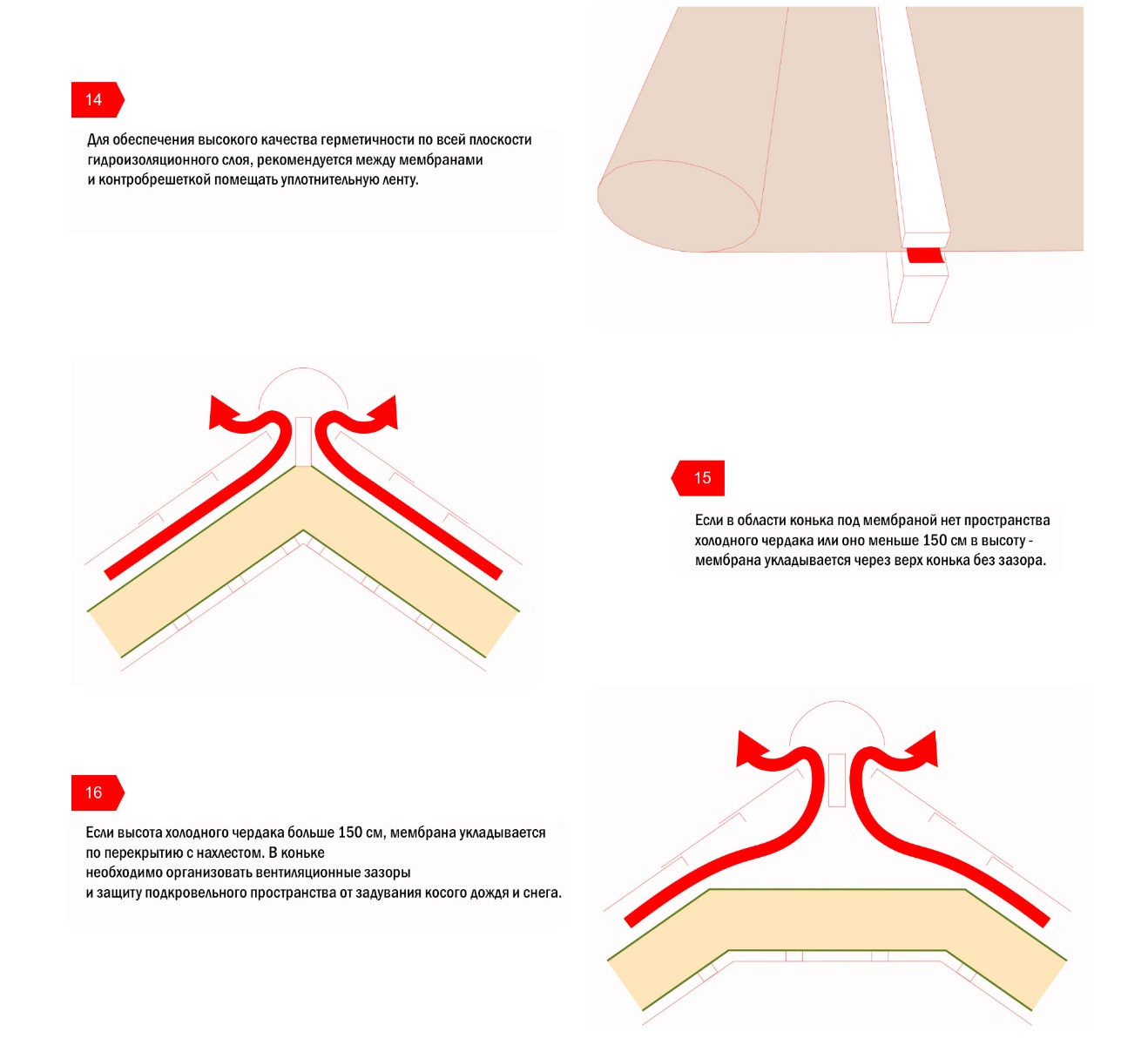 14

Для обеспечения высокого качества герметичности по всей плоскости гидроизоляционного слоя, рекомендуется между мембранами и контробрешеткой помещать уплотнительную ленту.

15

Если в области конька под мембраной нет пространства холодного чердака или оно меньше 150 см в высоту - мембрана укладывается через верх конька без зазора.

16

Если высота холодного чердака больше 150 см, мембрана укладывается по перекрытию с нахлестом. В коньке необходимо организовать вентиляционные зазоры и защиту подкровельного пространства от задувания косого дождя и снега.